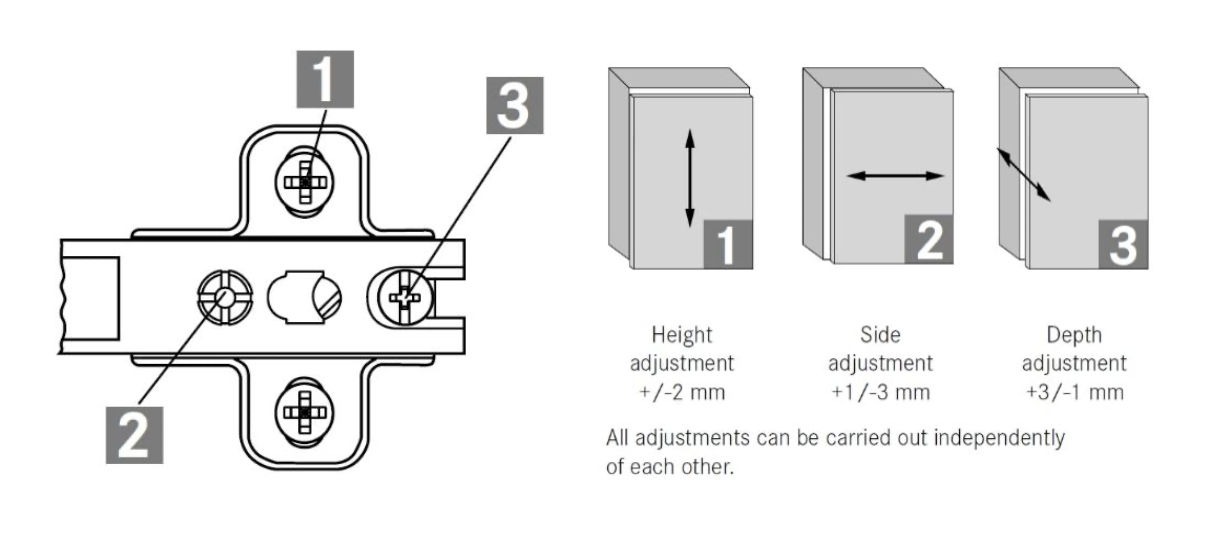 1

3

2

1

2

3

Height adjustment +/-2 mm

Side adjustment +1/-3 mm

Depth adjustment +3/-1 mm

All adjustments can be carried out independently of each other.