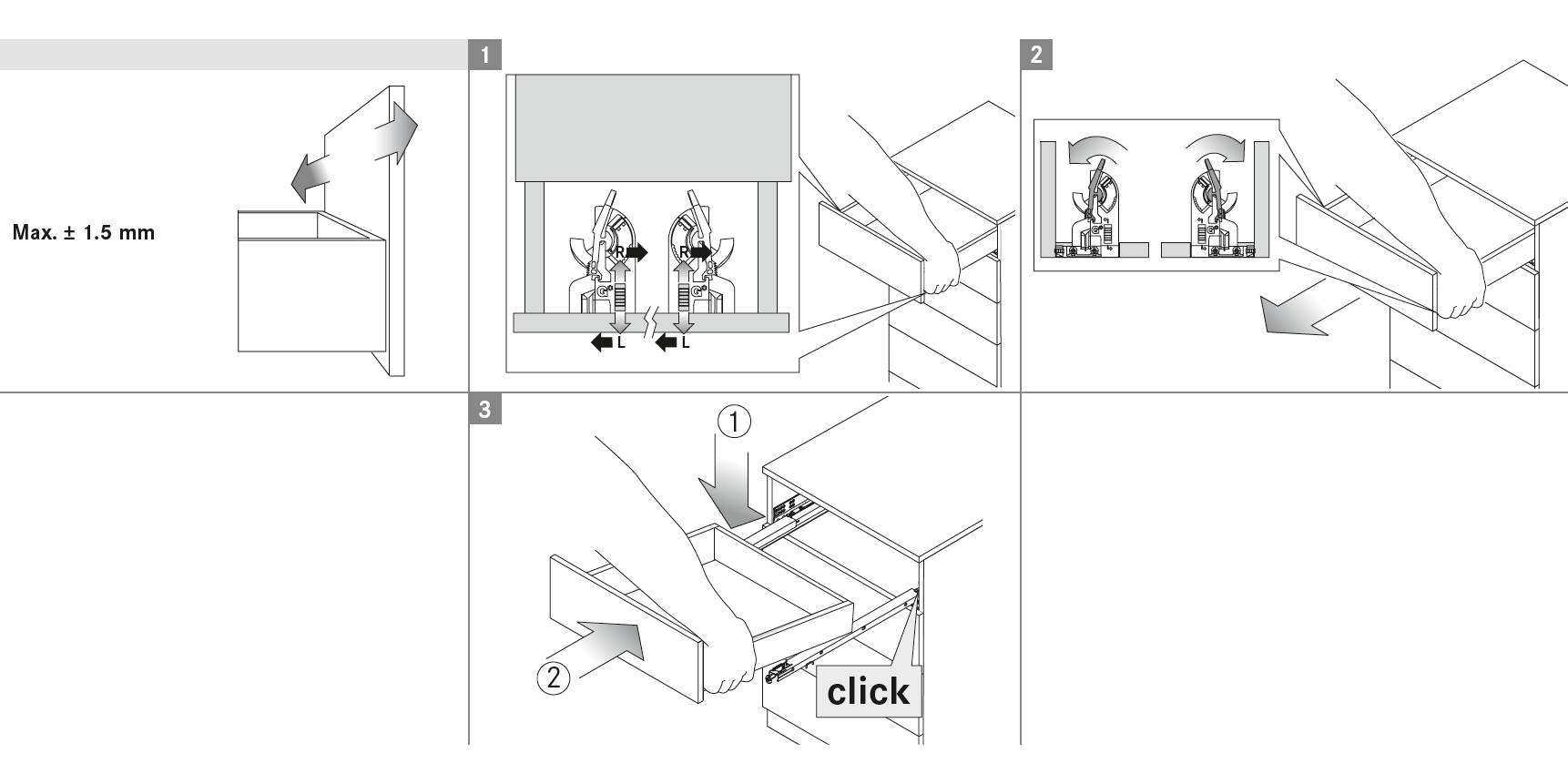 Max. ± 1.5 mm

1

R
R
L
L

2

3

①

②

click